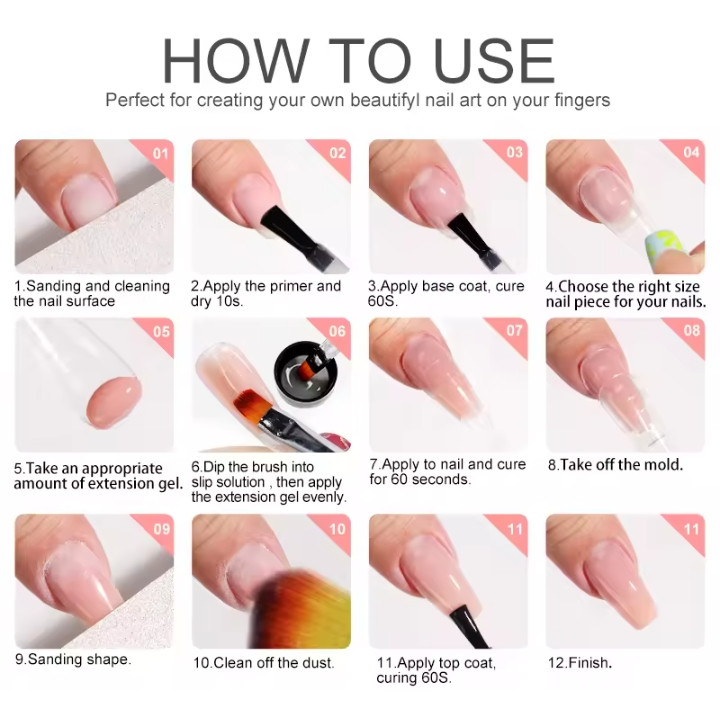 HOW TO USE

Perfect for creating your own beautifyl nail art on your fingers

01

1.Sanding and cleaning the nail surface

02

2.Apply the primer and dry 10s.

03

3.Apply base coat, cure 60S.

04

4.Choose the right size nail piece for your nails.

05

5.Take an appropriate amount of extension gel.

06

6.Dip the brush into slip solution , then apply the extension gel evenly.

07

7.Apply to nail and cure for 60 seconds.

08

8.Take off the mold.

09

9.Sanding shape.

10

10.Clean off the dust.

11

11.Apply top coat, curing 60S.

11

12.Finish.