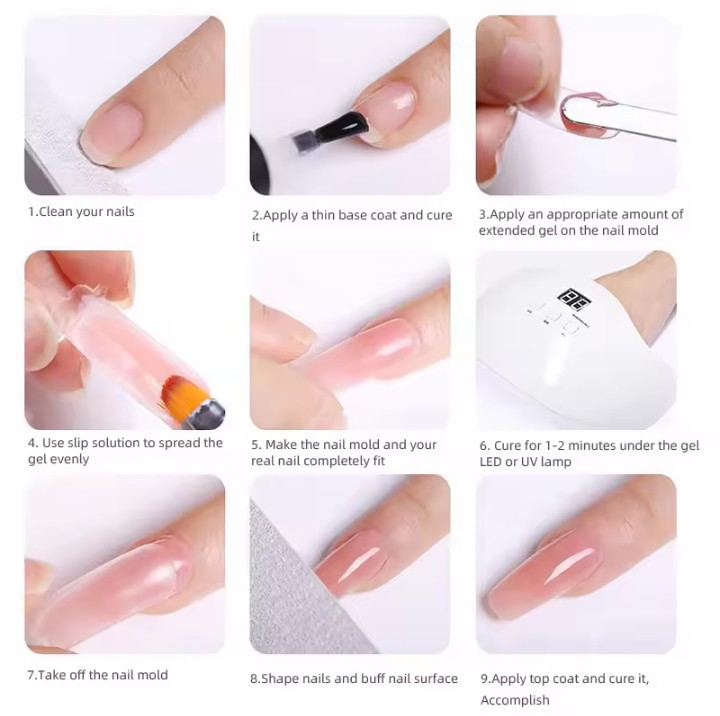 1.Clean your nails

2.Apply a thin base coat and cure it

3.Apply an appropriate amount of extended gel on the nail mold

4. Use slip solution to spread the gel evenly

5. Make the nail mold and your real nail completely fit

6. Cure for 1-2 minutes under the gel LED or UV lamp

7.Take off the nail mold

8.Shape nails and buff nail surface

9.Apply top coat and cure it, Accomplish